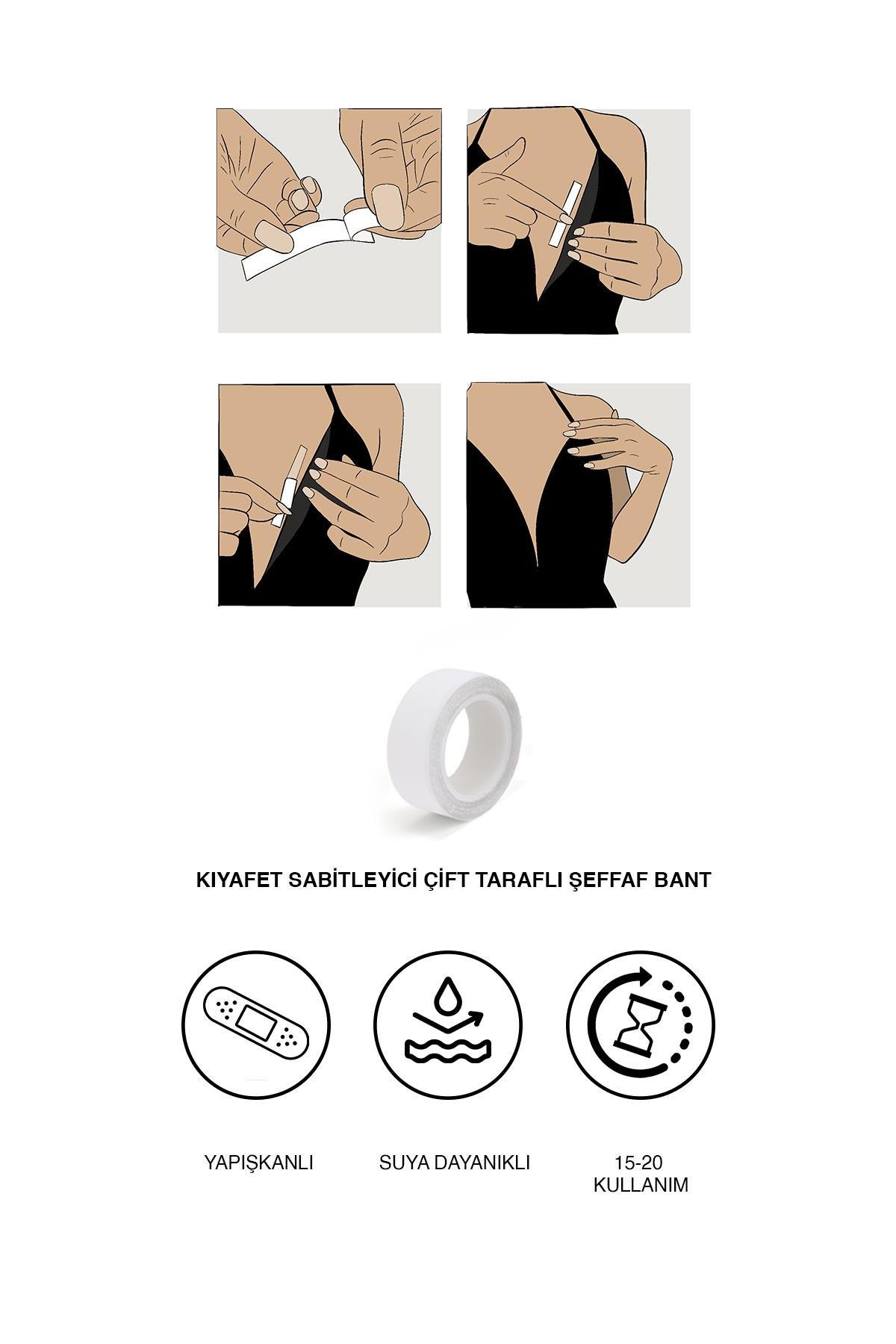 KIYAFET SABİTLEYİCİ ÇİFT TARAFLI ŞEFFAF BANT

YAPIŞKANLI

SUYA DAYANIKLI

15-20
KULLANIM